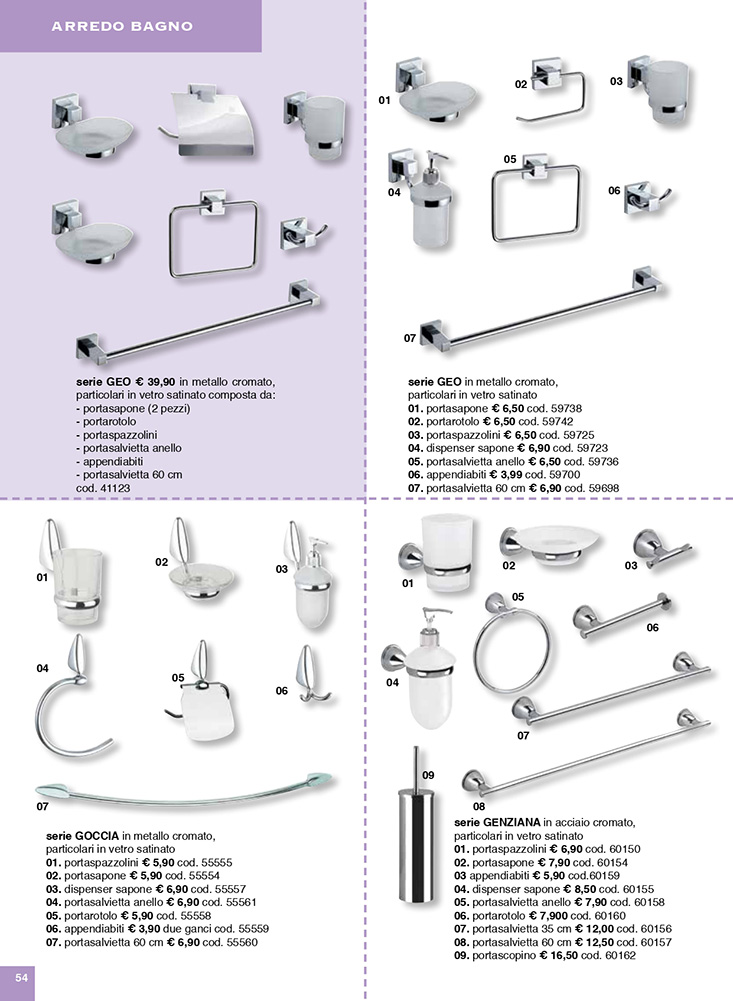 ARREDO BAGNO

serie GEO € 39,90 in metallo cromato, particolari in vetro satinato composta da:
- portasapone (2 pezzi)
- portarotolo
- portaspazzolini
- portasalvietta anello
- appendiabiti
- portasalvietta 60 cm
cod. 41123

01 02 03 04 05 06 07

serie GEO in metallo cromato, particolari in vetro satinato
01. portasapone € 6,50 cod. 59738
02. portarotolo € 6,50 cod. 59742
03. portaspazzolini € 6,50 cod. 59725
04. dispenser sapone € 6,90 cod. 59723
05. portasalvietta anello € 6,50 cod. 59736
06. appendiabiti € 3,99 cod. 59700
07. portasalvietta 60 cm € 6,90 cod. 59698

01 02 03 04 05 06 07

serie GOCCIA in metallo cromato, particolari in vetro satinato
01. portaspazzolini € 5,90 cod. 55555
02. portasapone € 5,90 cod. 55554
03. dispenser sapone € 6,90 cod. 55557
04. portasalvietta anello € 6,90 cod. 55561
05. portarotolo € 5,90 cod. 55558
06. appendiabiti € 3,90 due ganci cod. 55559
07. portasalvietta 60 cm € 6,90 cod. 55560

01 02 03 04 05 06 07 08 09

serie GENZIANA in acciaio cromato, particolari in vetro satinato
01. portaspazzolini € 6,90 cod. 60150
02. portasapone € 7,90 cod. 60154
03 appendiabiti € 5,90 cod.60159
04. dispenser sapone € 8,50 cod. 60155
05. portasalvietta anello € 7,90 cod. 60158
06. portarotolo € 7,900 cod. 60160
07. portasalvietta 35 cm € 12,00 cod. 60156
08. portasalvietta 60 cm € 12,50 cod. 60157
09. portascopino € 16,50 cod. 60162

54